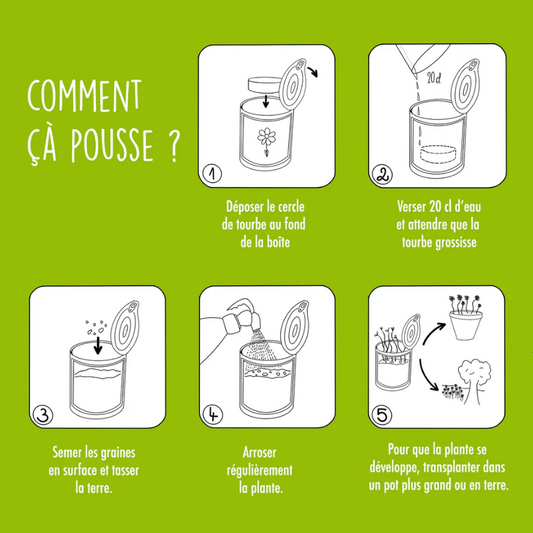 COMMENT ÇÀ POUSSE ?

1

Déposer le cercle de tourbe au fond de la boîte

20 cl

2

Verser 20 cl d'eau et attendre que la tourbe grossisse

3

Semer les graines en surface et tasser la terre.

4

Arroser régulièrement la plante.

5

Pour que la plante se développe, transplanter dans un pot plus grand ou en terre.